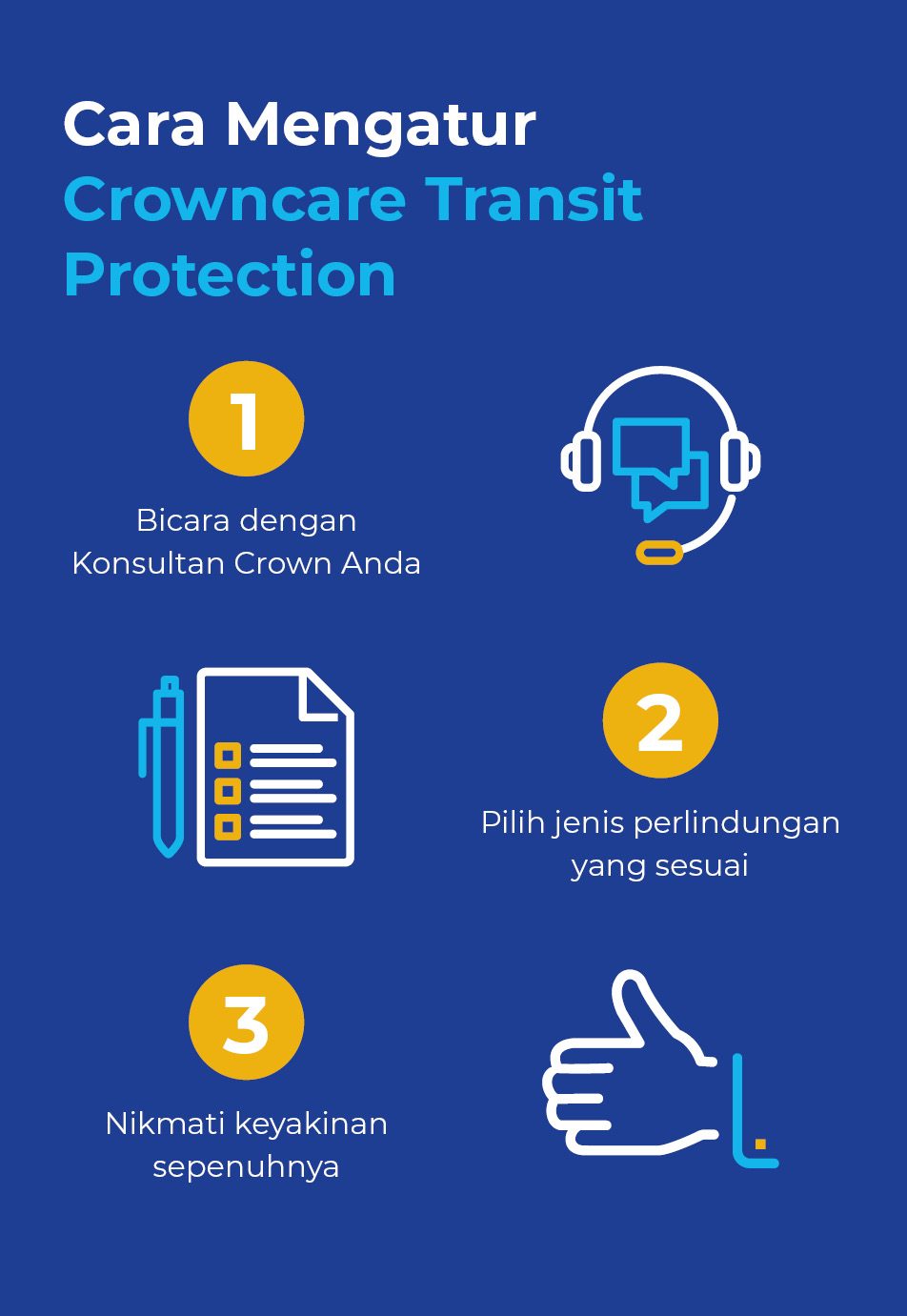 Cara Mengatur
Crowncare Transit Protection

1
Bicara dengan Konsultan Crown Anda

2
Pilih jenis perlindungan yang sesuai

3
Nikmati keyakinan sepenuhnya