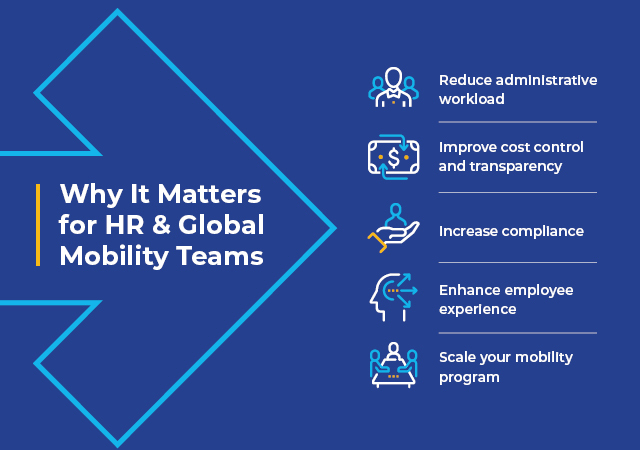 Why It Matters for HR & Global Mobility Teams

Reduce administrative workload

Improve cost control and transparency

Increase compliance

Enhance employee experience

Scale your mobility program