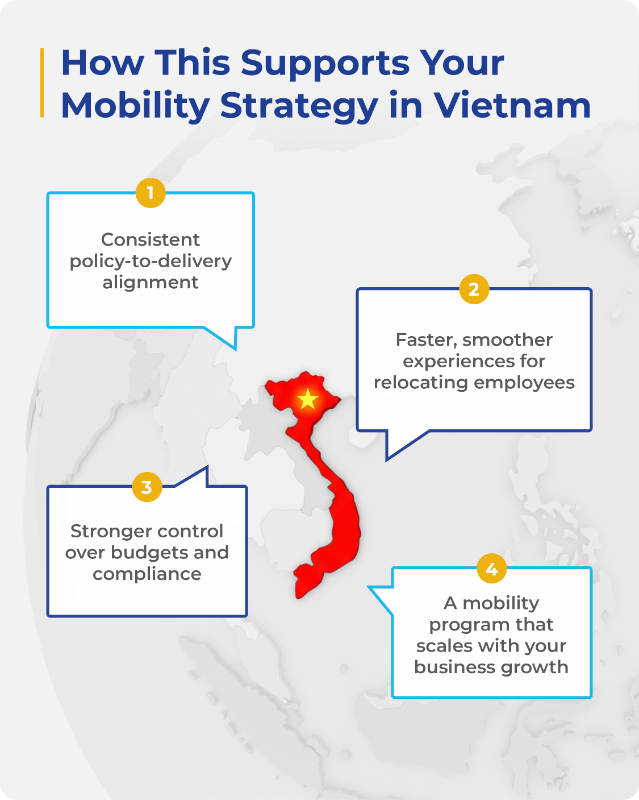 How This Supports Your Mobility Strategy in Vietnam

1

Consistent policy-to-delivery alignment

2

Faster, smoother experiences for relocating employees

3

Stronger control over budgets and compliance

4

A mobility program that scales with your business growth