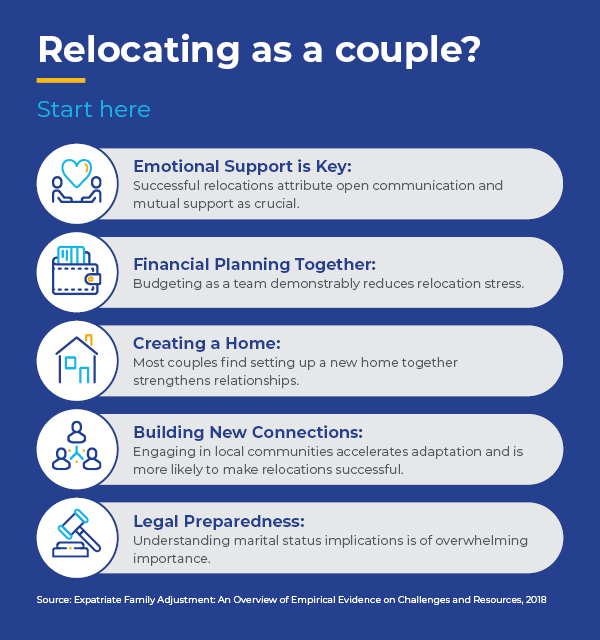 Relocating as a couple?

Start here

Emotional Support is Key:
Successful relocations attribute open communication and mutual support as crucial.

Financial Planning Together:
Budgeting as a team demonstrably reduces relocation stress.

Creating a Home:
Most couples find setting up a new home together strengthens relationships.

Building New Connections:
Engaging in local communities accelerates adaptation and is more likely to make relocations successful.

Legal Preparedness:
Understanding marital status implications is of overwhelming importance.

Source: Expatriate Family Adjustment: An Overview of Empirical Evidence on Challenges and Resources, 2018